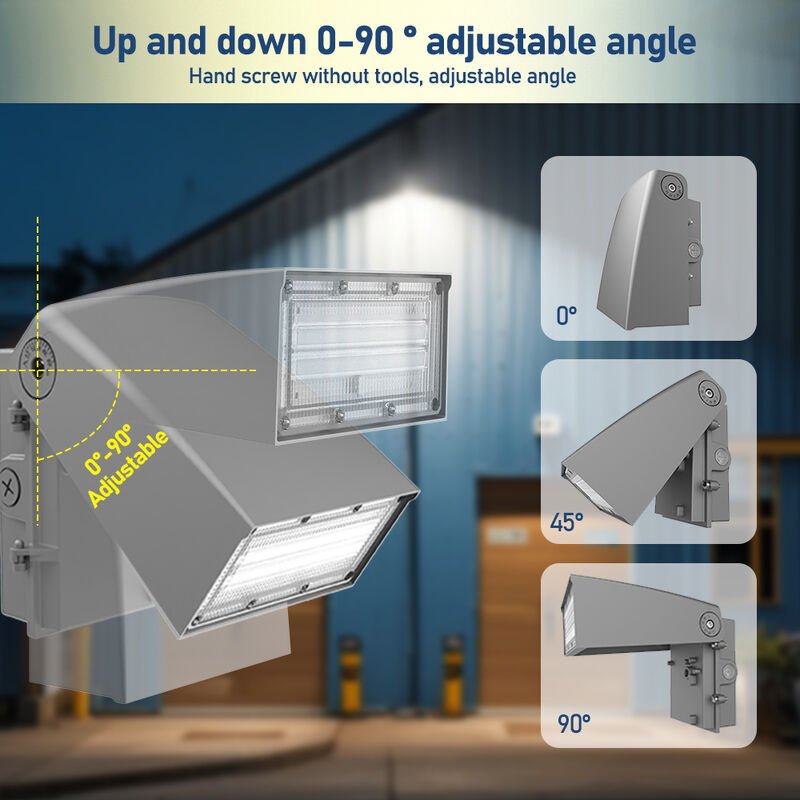 Up and down 0-90 ° adjustable angle
Hand screw without tools, adjustable angle

0°-90°
Adjustable

0°

45°

90°