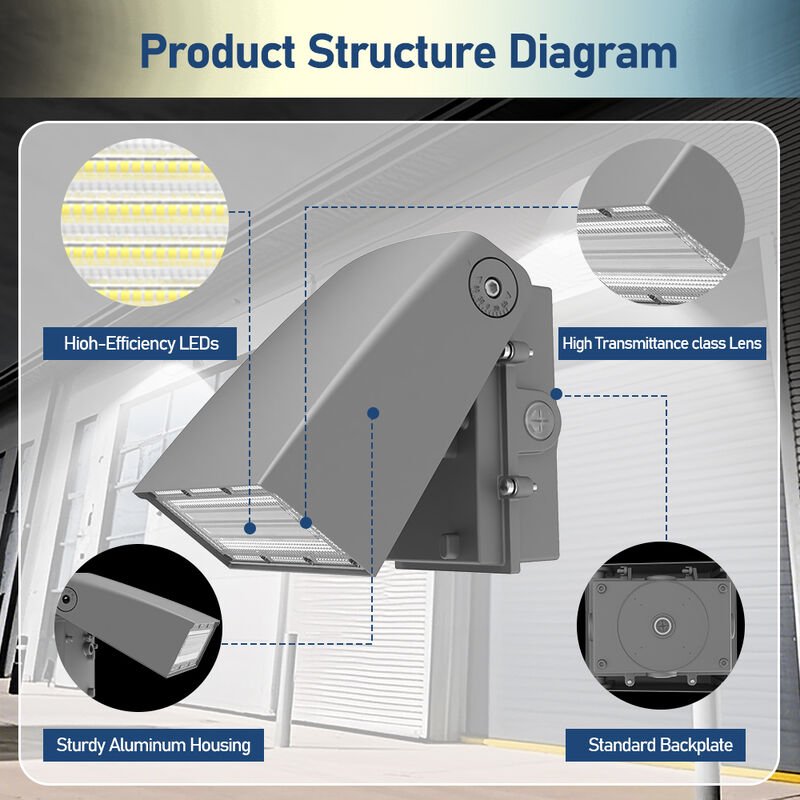 Product Structure Diagram

Hioh-Efficiency LEDs

High Transmittance class Lens

Sturdy Aluminum Housing

Standard Backplate