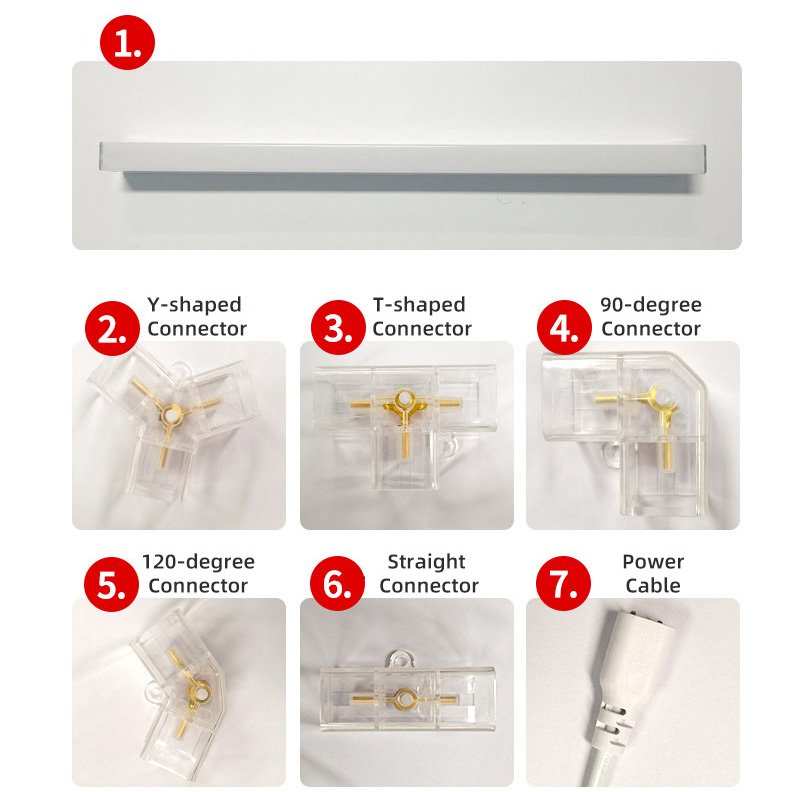 1.

2. Y-shaped Connector

3. T-shaped Connector

4. 90-degree Connector

5. 120-degree Connector

6. Straight Connector

7. Power Cable