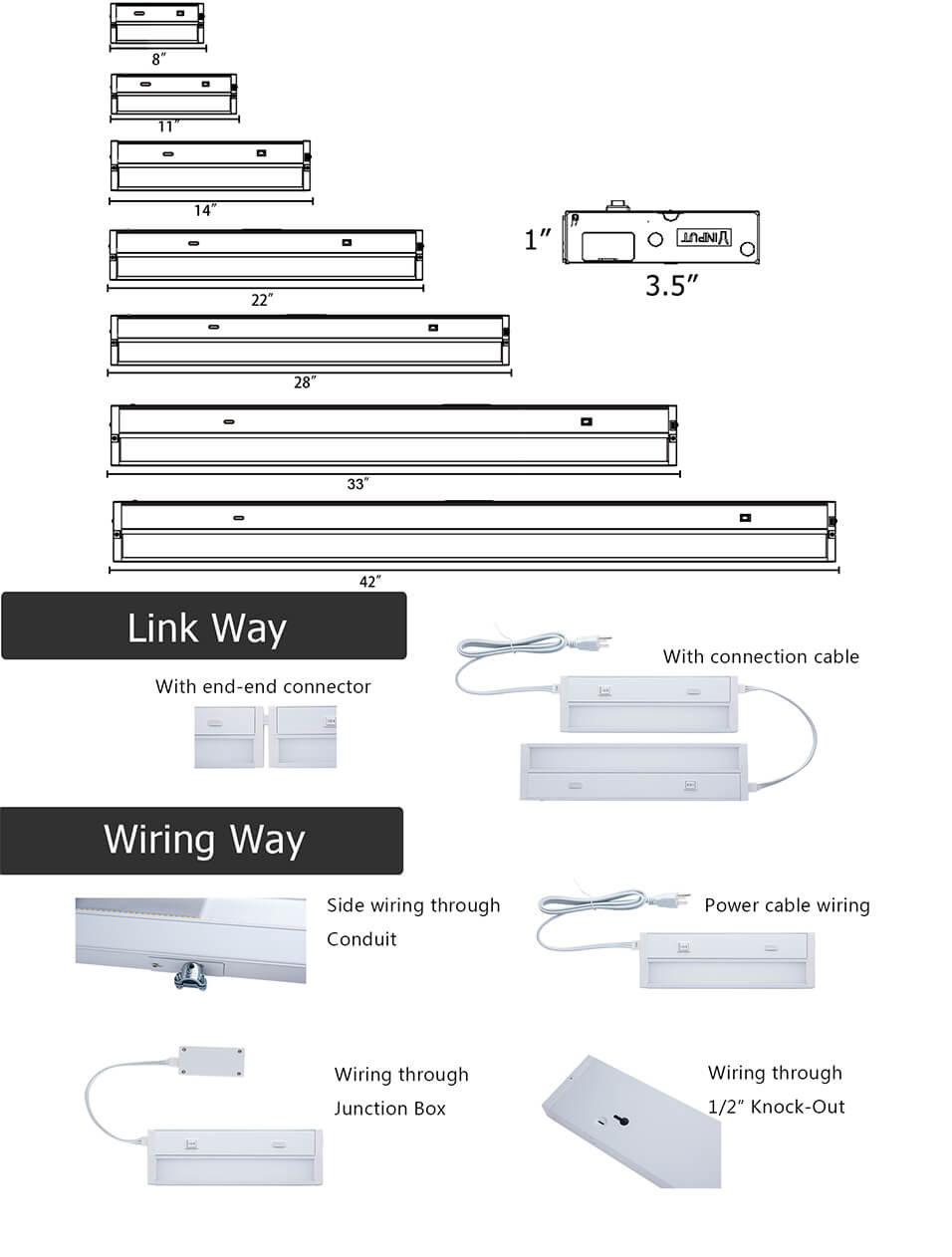 8″

11″

14″

22″

28″

33″

42″

1″

INPUT

3.5″

Link Way

With end-end connector

With connection cable

Wiring Way

Side wiring through Conduit

Power cable wiring

Wiring through Junction Box

Wiring through 1/2″ Knock-Out